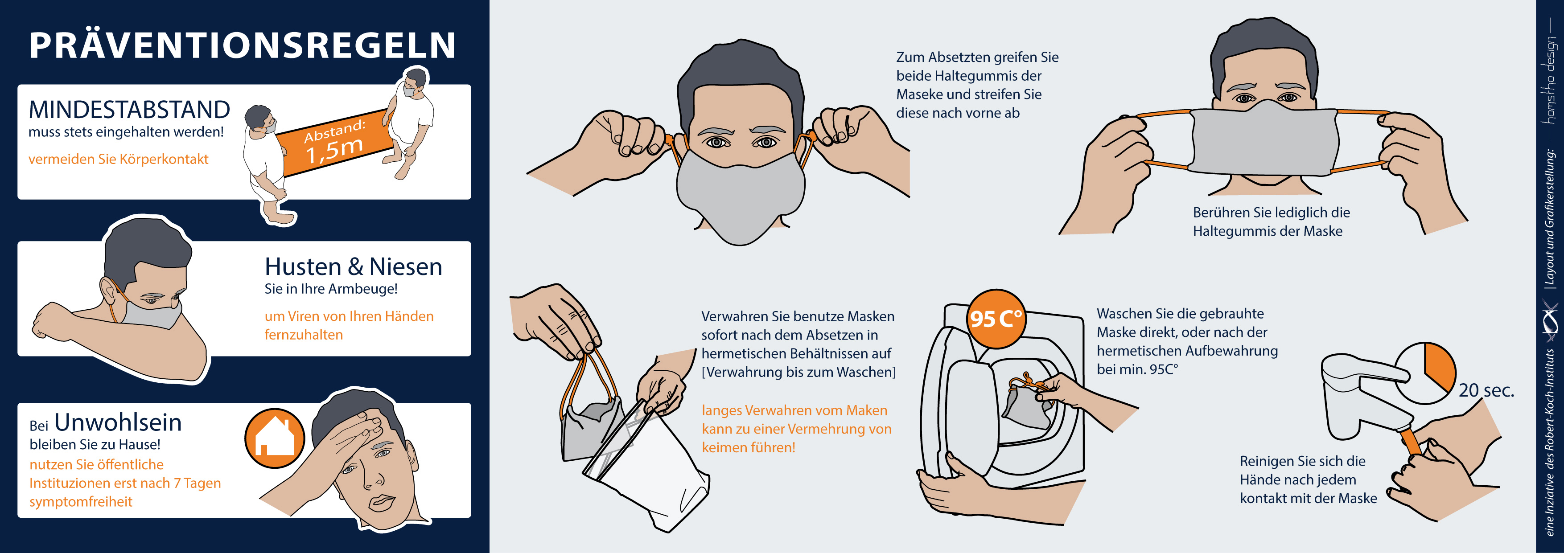 PRÄVENTIONSREGELN

MINDESTABSTAND
muss stets eingehalten werden!
vermeiden Sie Körperkontakt

Abstand:
1,5m

Husten & Niesen
Sie in Ihre Armbeuge!
um Viren von Ihren Händen fernzuhalten

Bei Unwohlsein
bleiben Sie zu Hause!
nutzen Sie öffentliche Institutionen erst nach 7 Tagen symptomfreiheit

Zum Absetzten greifen Sie beide Haltegummis der Maseke und streifen Sie diese nach vorne ab

Berühren Sie lediglich die Haltegummis der Maske

Verwahren Sie benutze Masken sofort nach dem Absetzen in hermetischen Behältnissen auf [Verwahrung bis zum Waschen]

langes Verwahren vom Maken kann zu einer Vermehrung von keimen führen!

95 C°

Waschen Sie die gebrauhte Maske direkt, oder nach der hermetischen Aufbewahrung bei min. 95C°

20 sec.

Reinigen Sie sich die Hände nach jedem kontakt mit der Maske

eine Inziative des Robert-Koch-Instituts | Layout und Grafikerstellung: — hamstha design —